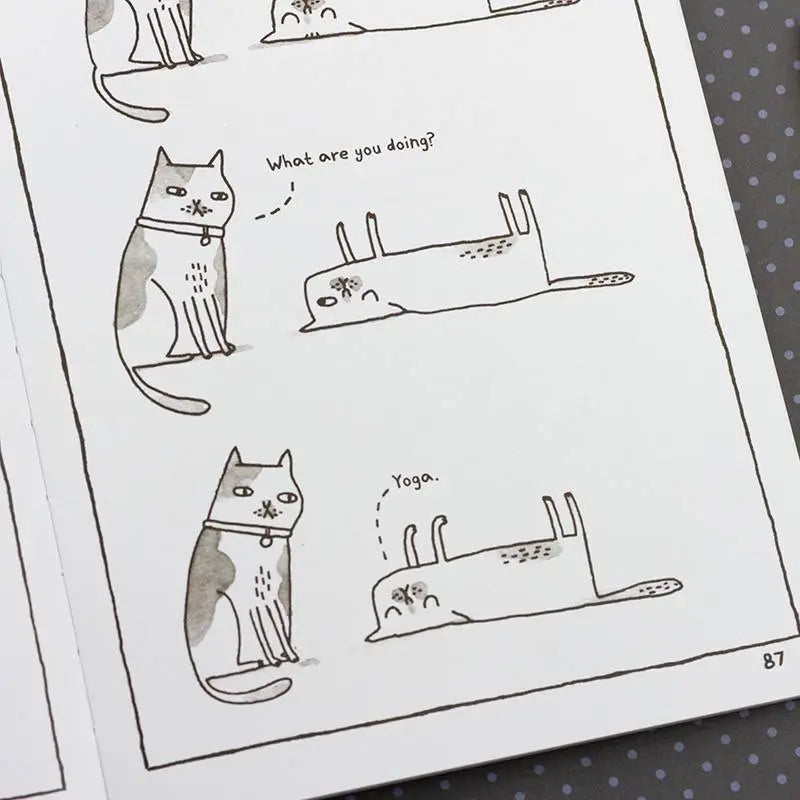 What are you doing?

Yoga.

87